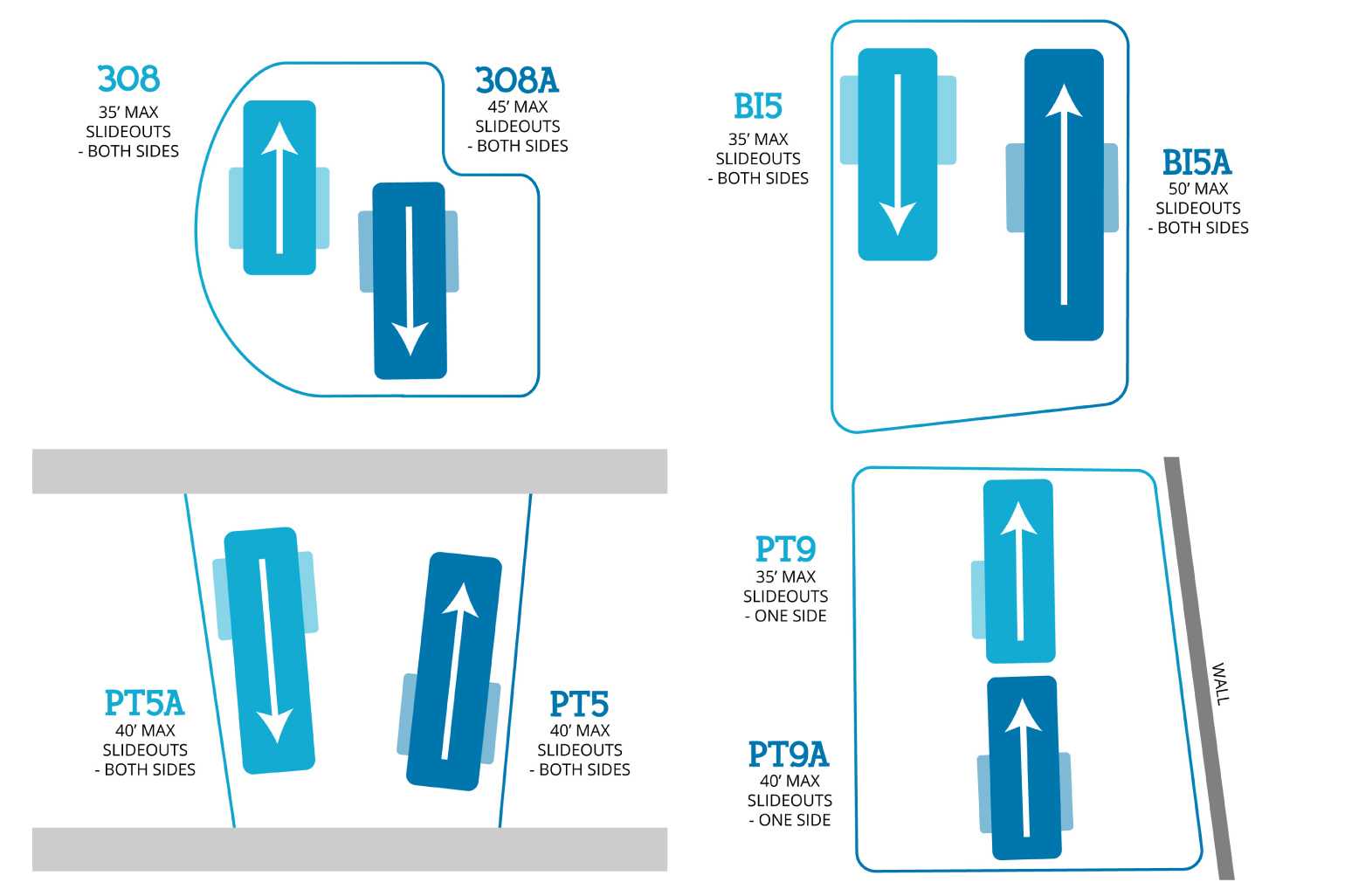 308
35' MAX
SLIDEOUTS
- BOTH SIDES

308A
45' MAX
SLIDEOUTS
- BOTH SIDES

BI5
35' MAX
SLIDEOUTS
- BOTH SIDES

BI5A
50' MAX
SLIDEOUTS
- BOTH SIDES

PT5A
40' MAX
SLIDEOUTS
- BOTH SIDES

PT5
40' MAX
SLIDEOUTS
- BOTH SIDES

PT9
35' MAX
SLIDEOUTS
- ONE SIDE

PT9A
40' MAX
SLIDEOUTS
- ONE SIDE

WALL